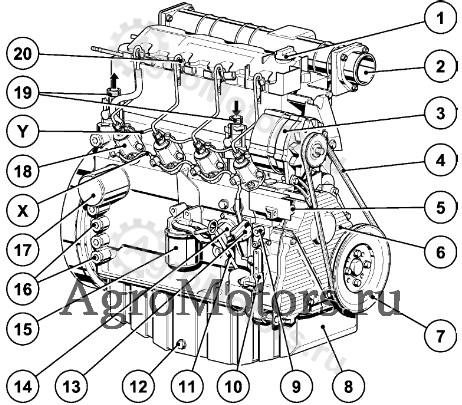 1
2
3
4
5
6
7
8
9
10
11
12
13
14
15
16
17
X
18
Y
19
20
AgroMotors.ru