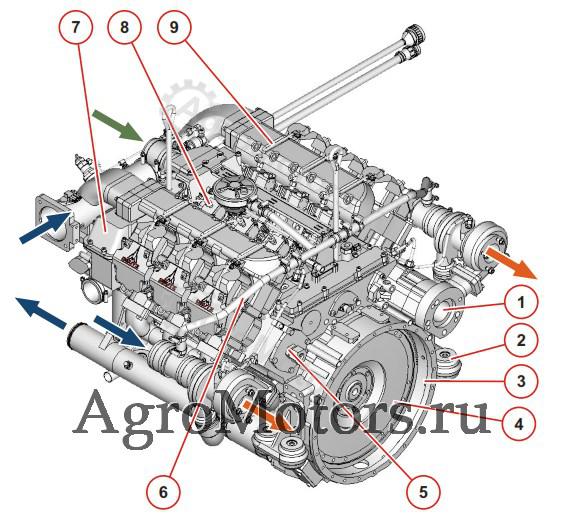 7
8
9
1
2
3
4
5
6
AgroMotors.ru